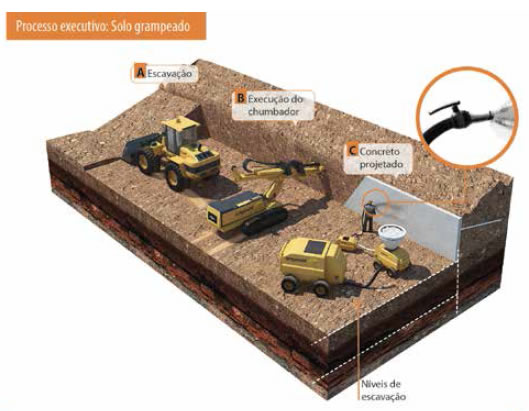 Processo executivo: Solo grampeado

A Escavação

B Execução do chumbador

C Concreto projetado

Níveis de escavação